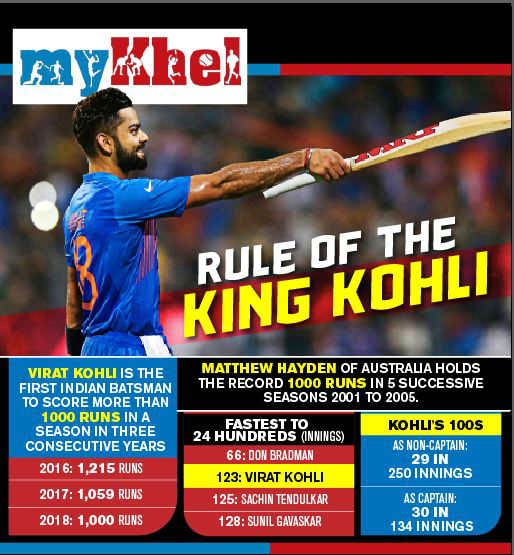 myKhel

RULE OF THE KING KOHLI

VIRAT KOHLI IS THE FIRST INDIAN BATSMAN TO SCORE MORE THAN 1000 RUNS IN A SEASON IN THREE CONSECUTIVE YEARS

2016: 1,215 RUNS

2017: 1,059 RUNS

2018: 1,000 RUNS

MATTHEW HAYDEN OF AUSTRALIA HOLDS THE RECORD 1000 RUNS IN 5 SUCCESSIVE SEASONS 2001 TO 2005.

FASTEST TO 24 HUNDREDS (INNINGS)

66: DON BRADMAN

123: VIRAT KOHLI

125: SACHIN TENDULKAR

128: SUNIL GAVASKAR

KOHLI'S 100S

AS NON-CAPTAIN: 29 IN 250 INNINGS

AS CAPTAIN: 30 IN 134 INNINGS